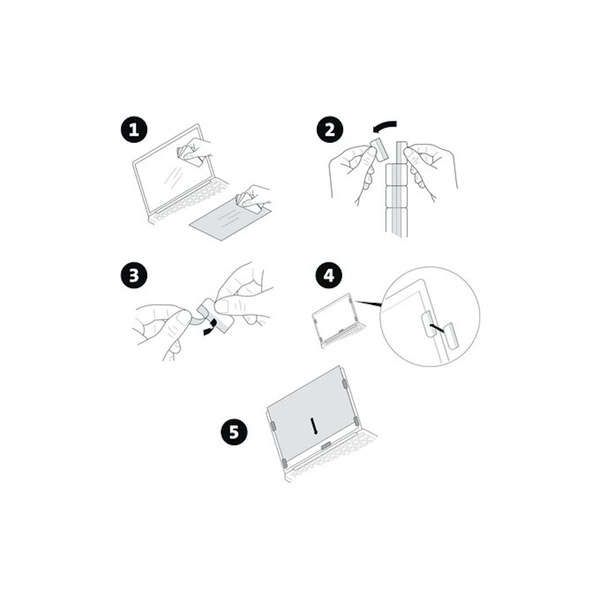 1
2
3
4
5